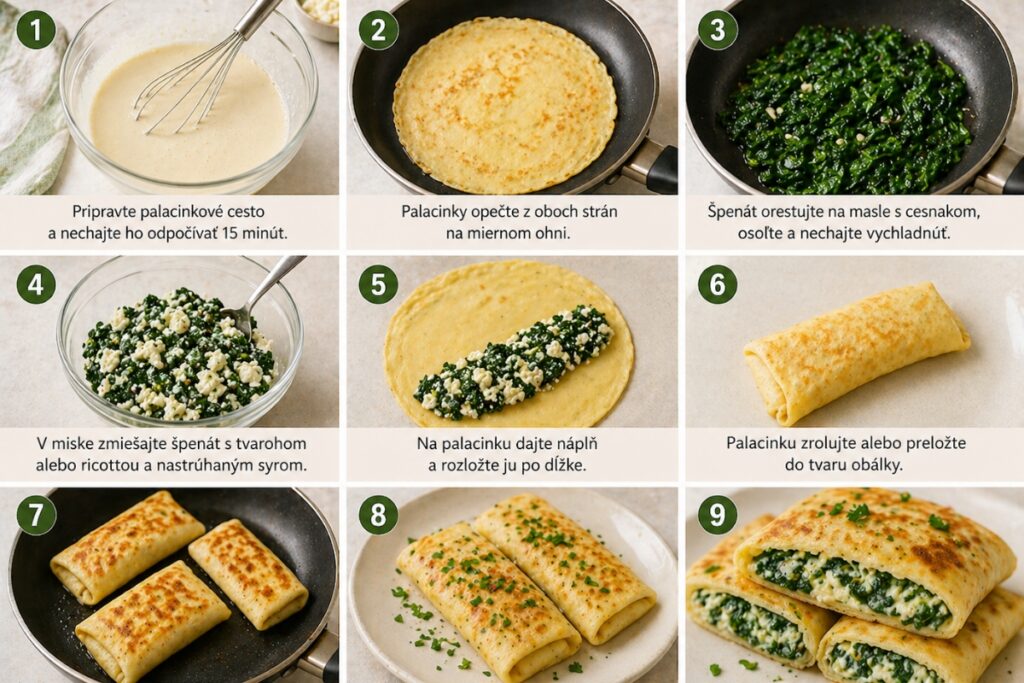 1

Pripravte palacinkové cesto a nechajte ho odpočívať 15 minút.

2

Palacinky opečte z oboch strán na miernom ohni.

3

Špenát orestujte na masle s cesnakom, osoľte a nechajte vychladnúť.

4

V miske zmiešajte špenát s tvarohom alebo ricottou a nastrúhaným syrom.

5

Na palacinku dajte náplň a rozložte ju po dĺžke.

6

Palacinku zrolujte alebo preložte do tvaru obálky.

7

8

9