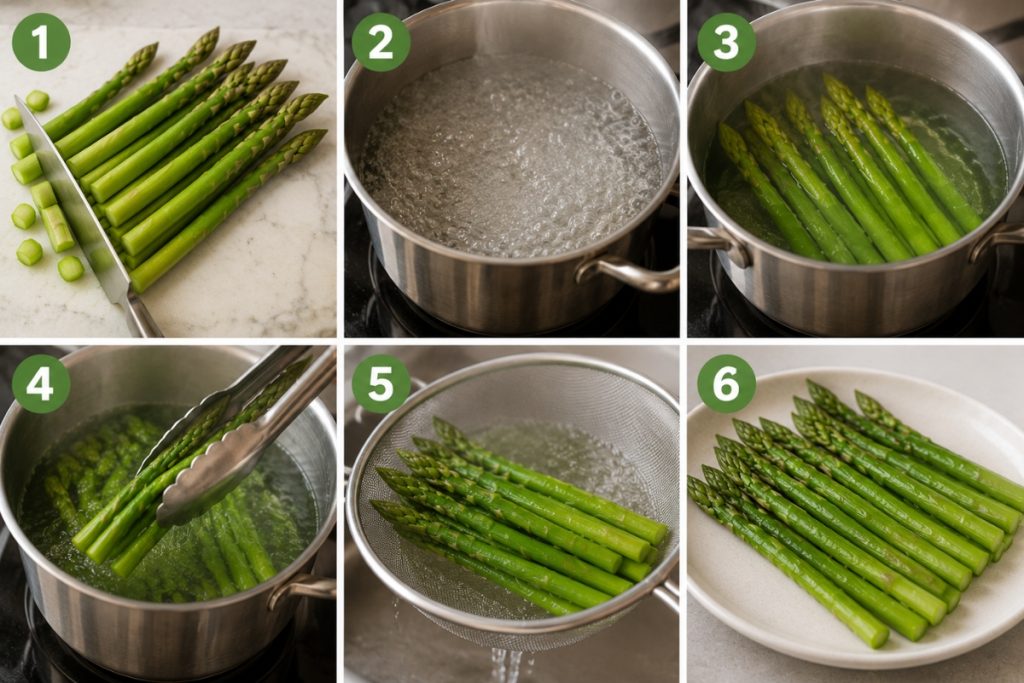 1

2

3

4

5

6